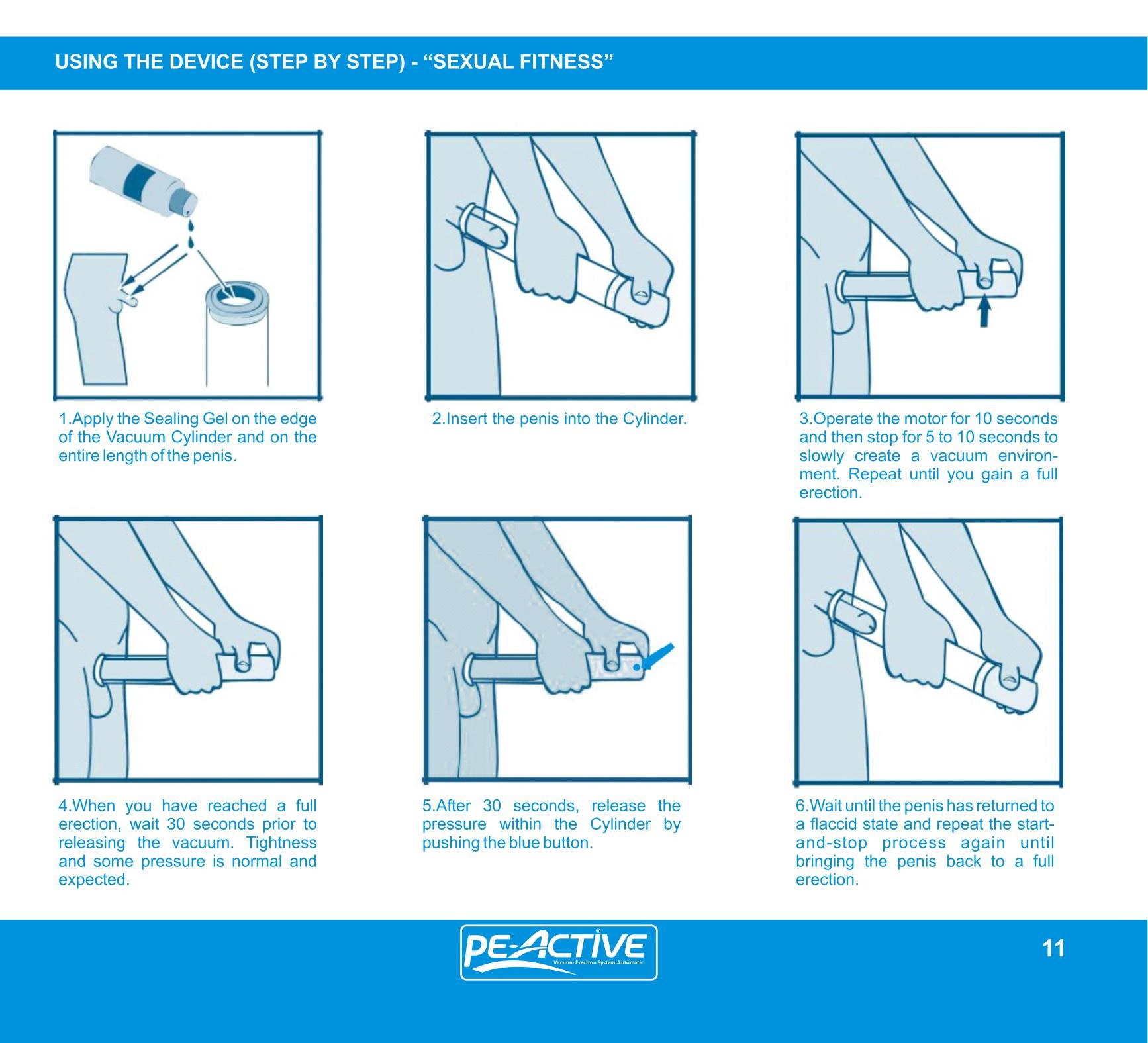 USING THE DEVICE (STEP BY STEP) - “SEXUAL FITNESS”

1.Apply the Sealing Gel on the edge of the Vacuum Cylinder and on the entire length of the penis.

2.Insert the penis into the Cylinder.

3.Operate the motor for 10 seconds and then stop for 5 to 10 seconds to slowly create a vacuum environment. Repeat until you gain a full erection.

4.When you have reached a full erection, wait 30 seconds prior to releasing the vacuum. Tightness and some pressure is normal and expected.

5.After 30 seconds, release the pressure within the Cylinder by pushing the blue button.

6.Wait until the penis has returned to a flaccid state and repeat the start-and-stop process again until bringing the penis back to a full erection.

PE-ACTIVE®
Vacuum Erection System Automatic

11