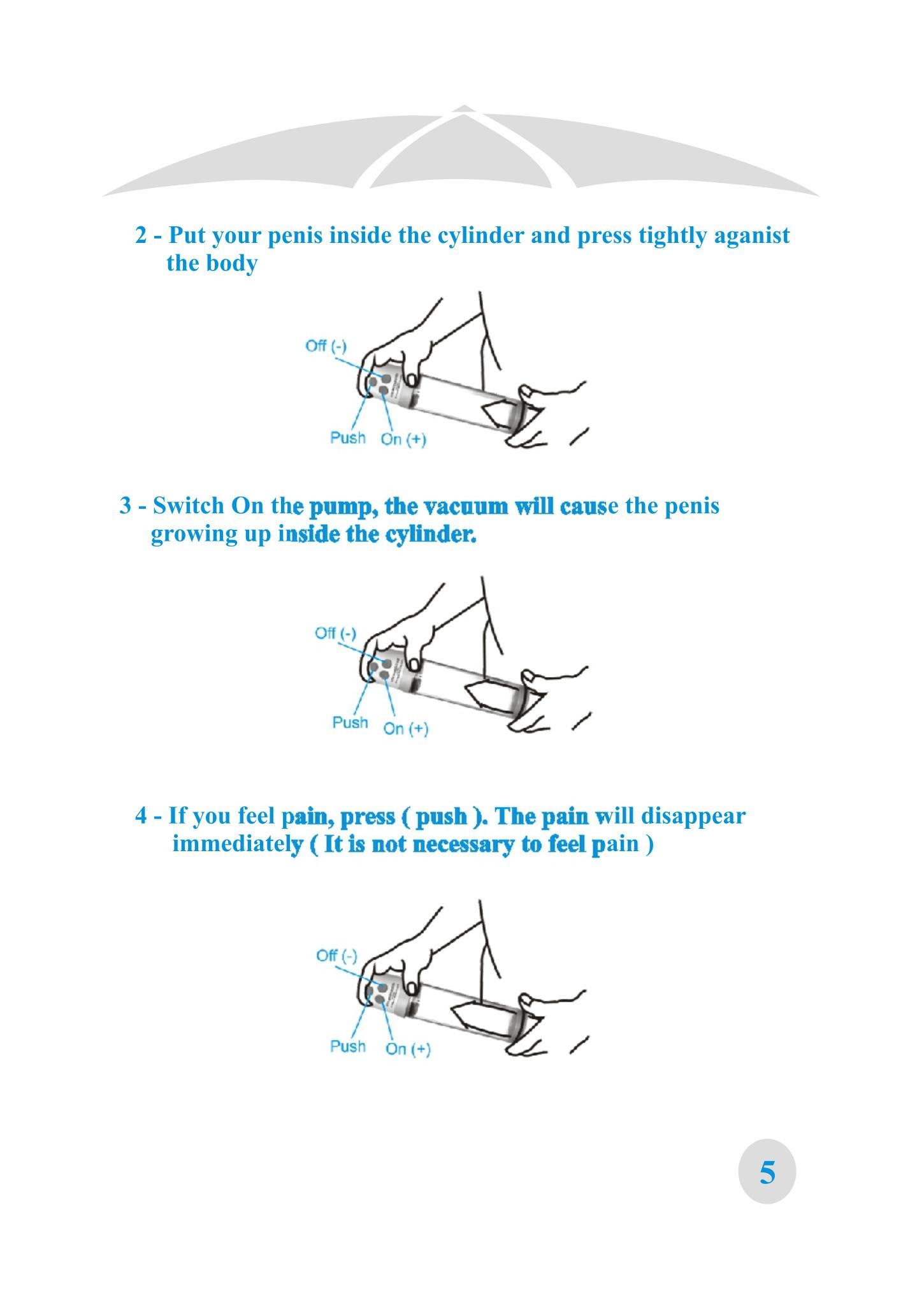 2 - Put your penis inside the cylinder and press tightly aganist the body

Off (-)
Push
On (+)

3 - Switch On the pump, the vacuum will cause the penis growing up inside the cylinder.

Off (-)
Push
On (+)

4 - If you feel pain, press ( push ). The pain will disappear immediately ( It is not necessary to feel pain )

Off (-)
Push
On (+)

5