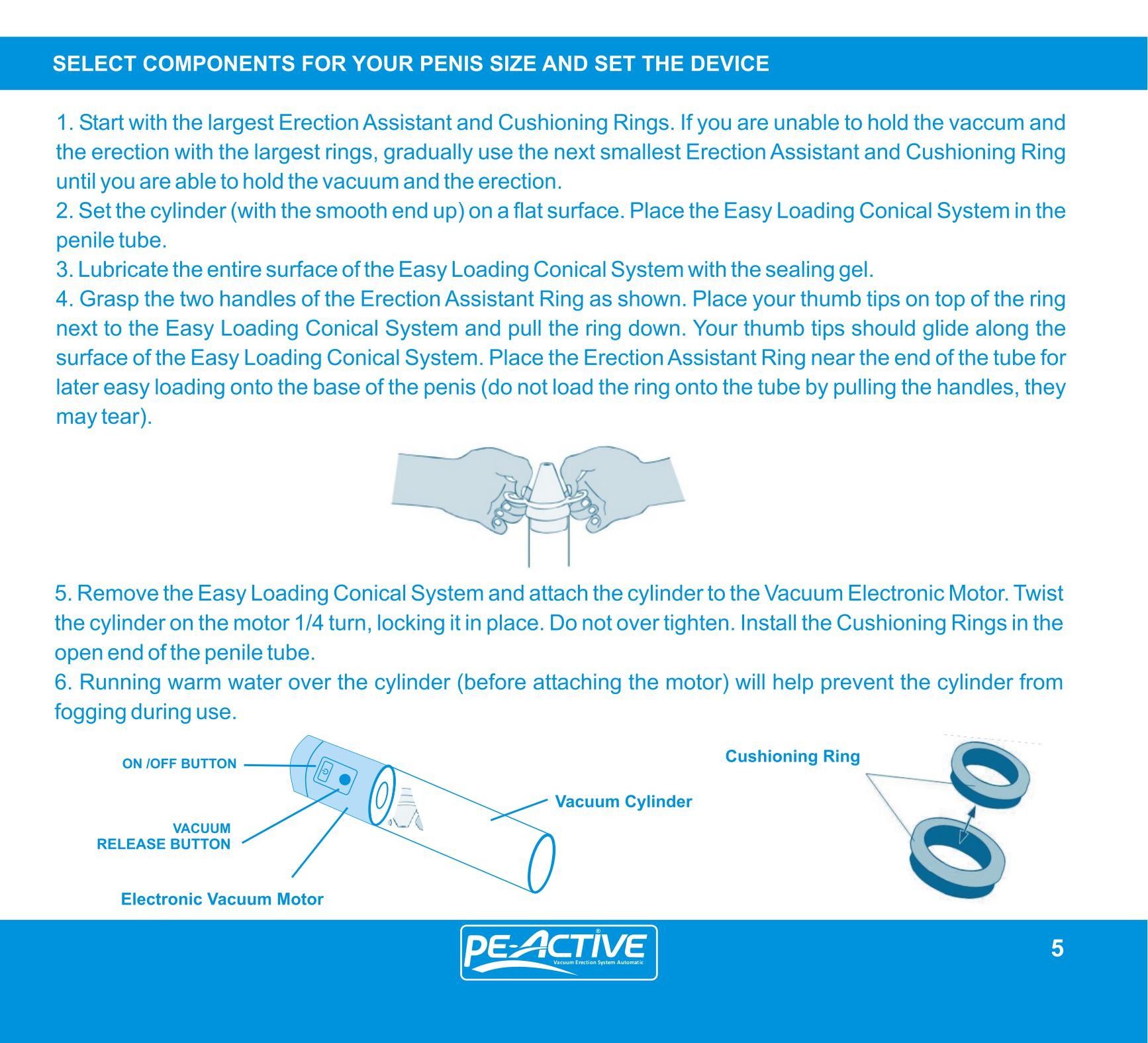 SELECT COMPONENTS FOR YOUR PENIS SIZE AND SET THE DEVICE

1. Start with the largest Erection Assistant and Cushioning Rings. If you are unable to hold the vaccum and the erection with the largest rings, gradually use the next smallest Erection Assistant and Cushioning Ring until you are able to hold the vacuum and the erection.
2. Set the cylinder (with the smooth end up) on a flat surface. Place the Easy Loading Conical System in the penile tube.
3. Lubricate the entire surface of the Easy Loading Conical System with the sealing gel.
4. Grasp the two handles of the Erection Assistant Ring as shown. Place your thumb tips on top of the ring next to the Easy Loading Conical System and pull the ring down. Your thumb tips should glide along the surface of the Easy Loading Conical System. Place the Erection Assistant Ring near the end of the tube for later easy loading onto the base of the penis (do not load the ring onto the tube by pulling the handles, they may tear).

5. Remove the Easy Loading Conical System and attach the cylinder to the Vacuum Electronic Motor. Twist the cylinder on the motor 1/4 turn, locking it in place. Do not over tighten. Install the Cushioning Rings in the open end of the penile tube.
6. Running warm water over the cylinder (before attaching the motor) will help prevent the cylinder from fogging during use.

ON /OFF BUTTON
VACUUM RELEASE BUTTON
Electronic Vacuum Motor
Vacuum Cylinder
Cushioning Ring

PE-ACTIVE®
Vacuum Erection System Automatic

5