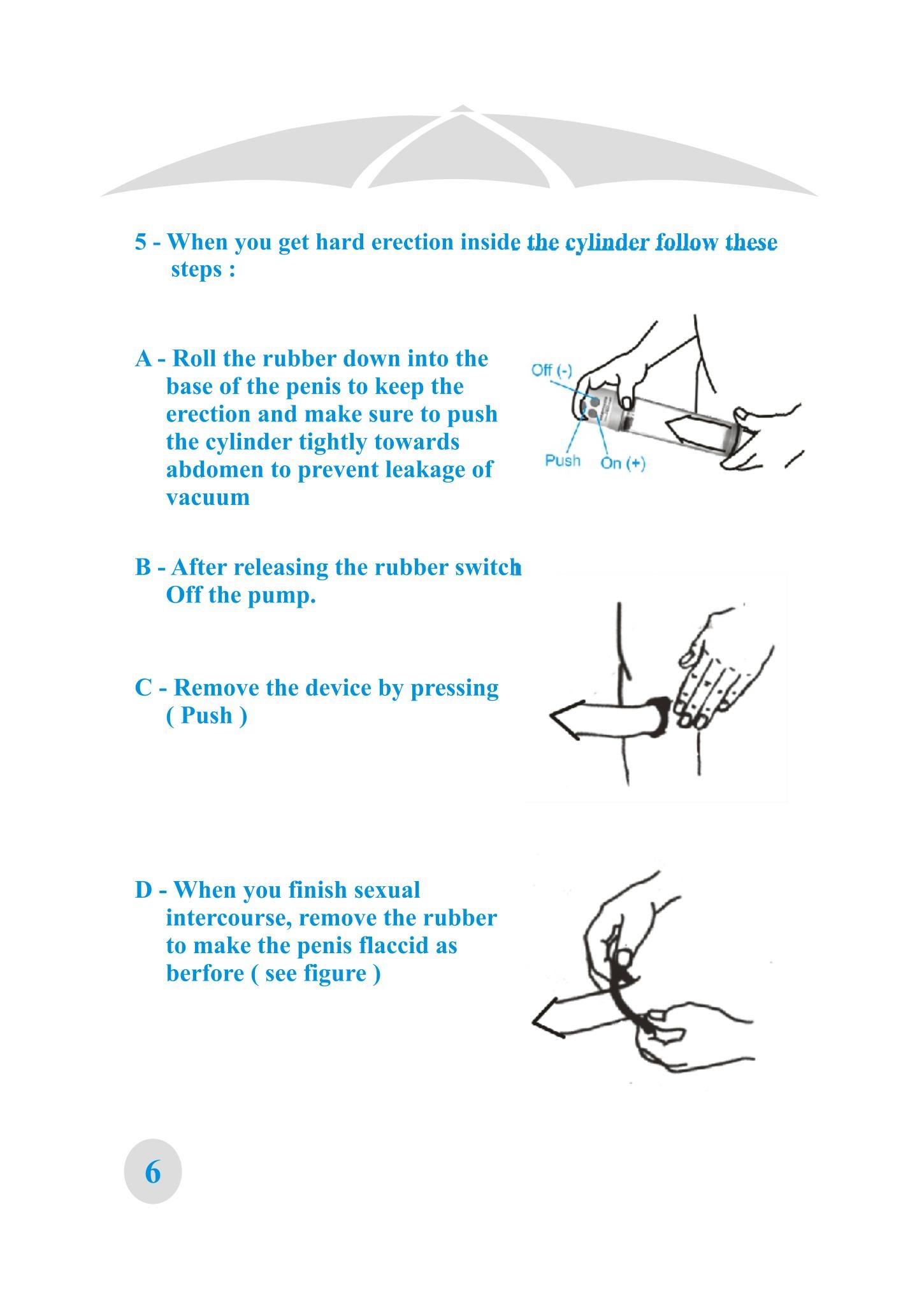 5 - When you get hard erection inside the cylinder follow these steps :

A - Roll the rubber down into the base of the penis to keep the erection and make sure to push the cylinder tightly towards abdomen to prevent leakage of vacuum

Off (-)

Push

On (+)

B - After releasing the rubber switch Off the pump.

C - Remove the device by pressing ( Push )

D - When you finish sexual intercourse, remove the rubber to make the penis flaccid as berfore ( see figure )

6